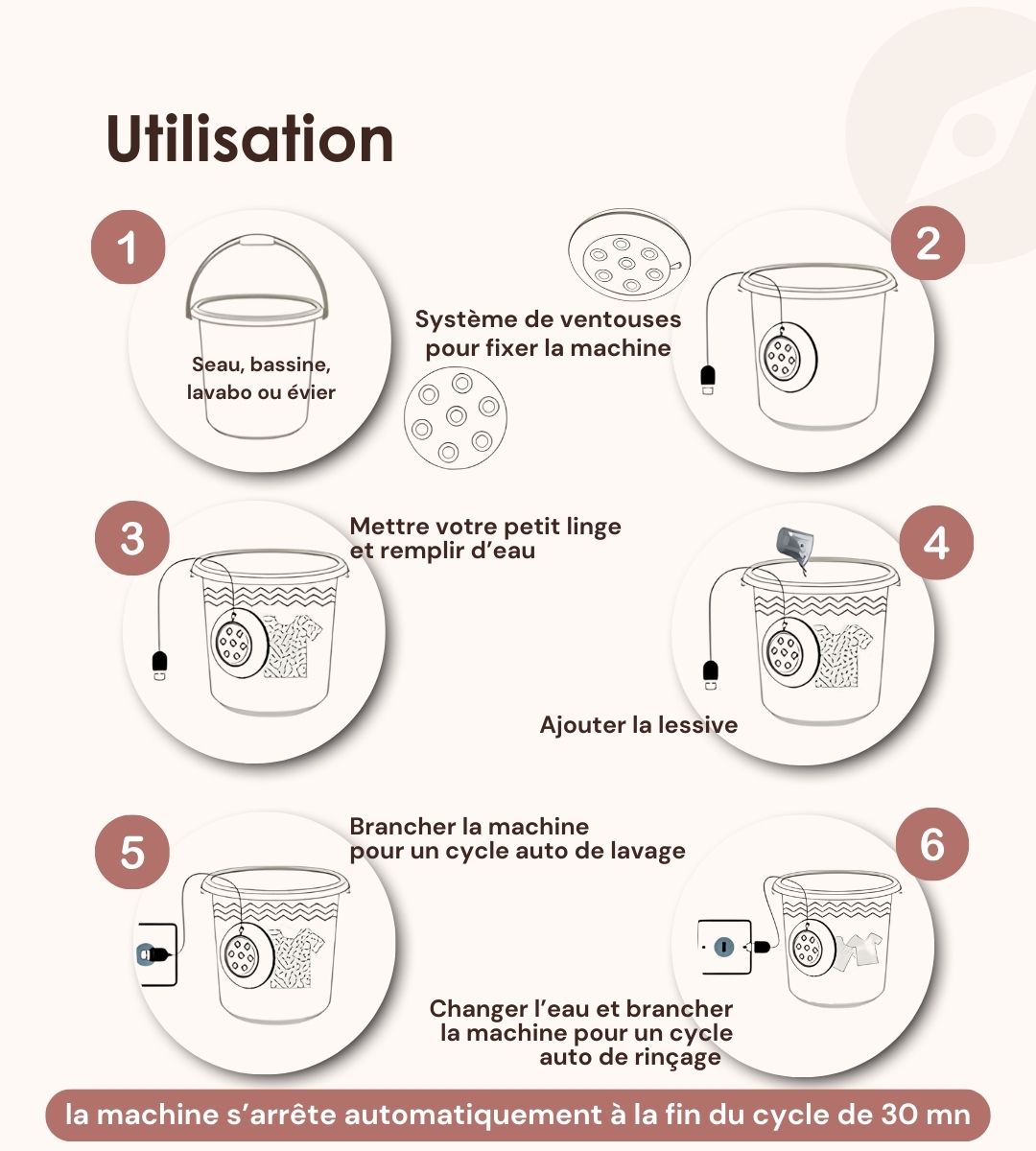 Utilisation

1

Seau, bassine, lavabo ou évier

Système de ventouses pour fixer la machine

2

3

Mettre votre petit linge et remplir d'eau

4

Ajouter la lessive

5

Brancher la machine pour un cycle auto de lavage

6

Changer l'eau et brancher la machine pour un cycle auto de rinçage

la machine s'arrête automatiquement à la fin du cycle de 30 mn